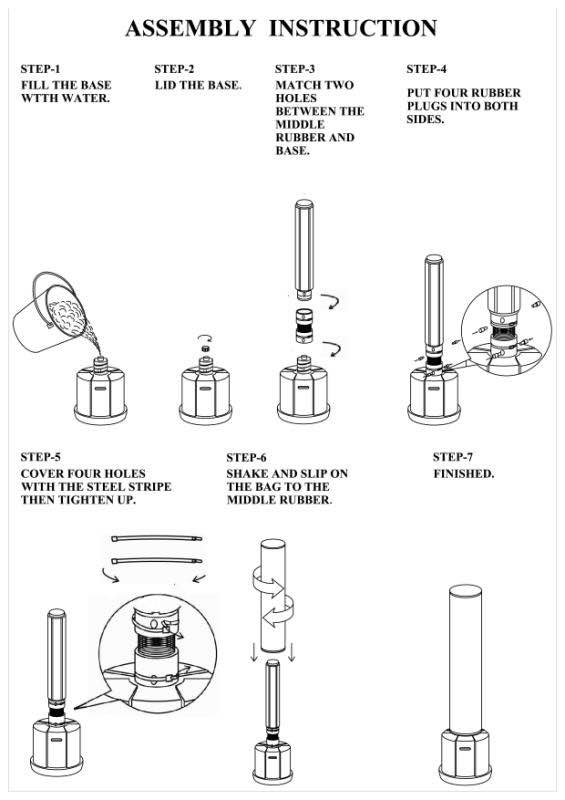 ASSEMBLY INSTRUCTION

STEP-1
FILL THE BASE WTTH WATER.

STEP-2
LID THE BASE.

STEP-3
MATCH TWO HOLES BETWEEN THE MIDDLE RUBBER AND BASE.

STEP-4
PUT FOUR RUBBER PLUGS INTO BOTH SIDES.

STEP-5
COVER FOUR HOLES WITH THE STEEL STRIPE THEN TIGHTEN UP.

STEP-6
SHAKE AND SLIP ON THE BAG TO THE MIDDLE RUBBER.

STEP-7
FINISHED.